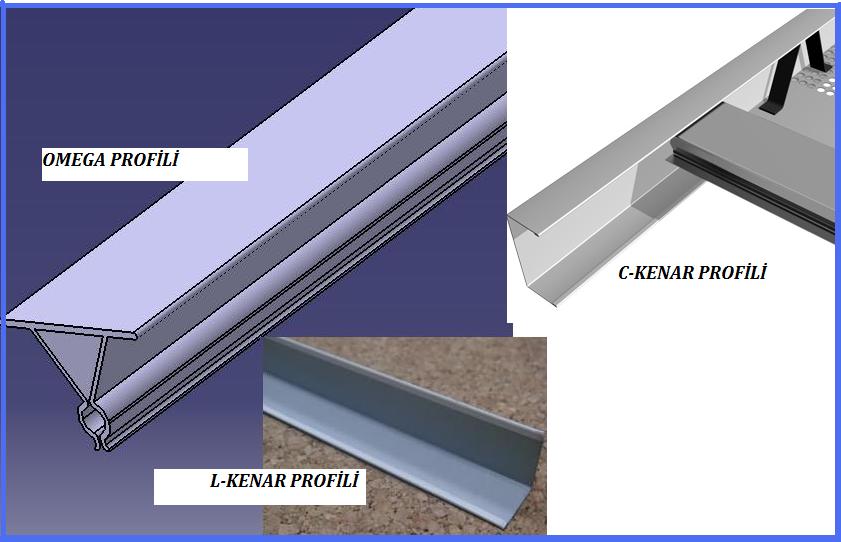 OMEGA PROFİLİ

C-KENAR PROFİLİ

L-KENAR PROFİLİ